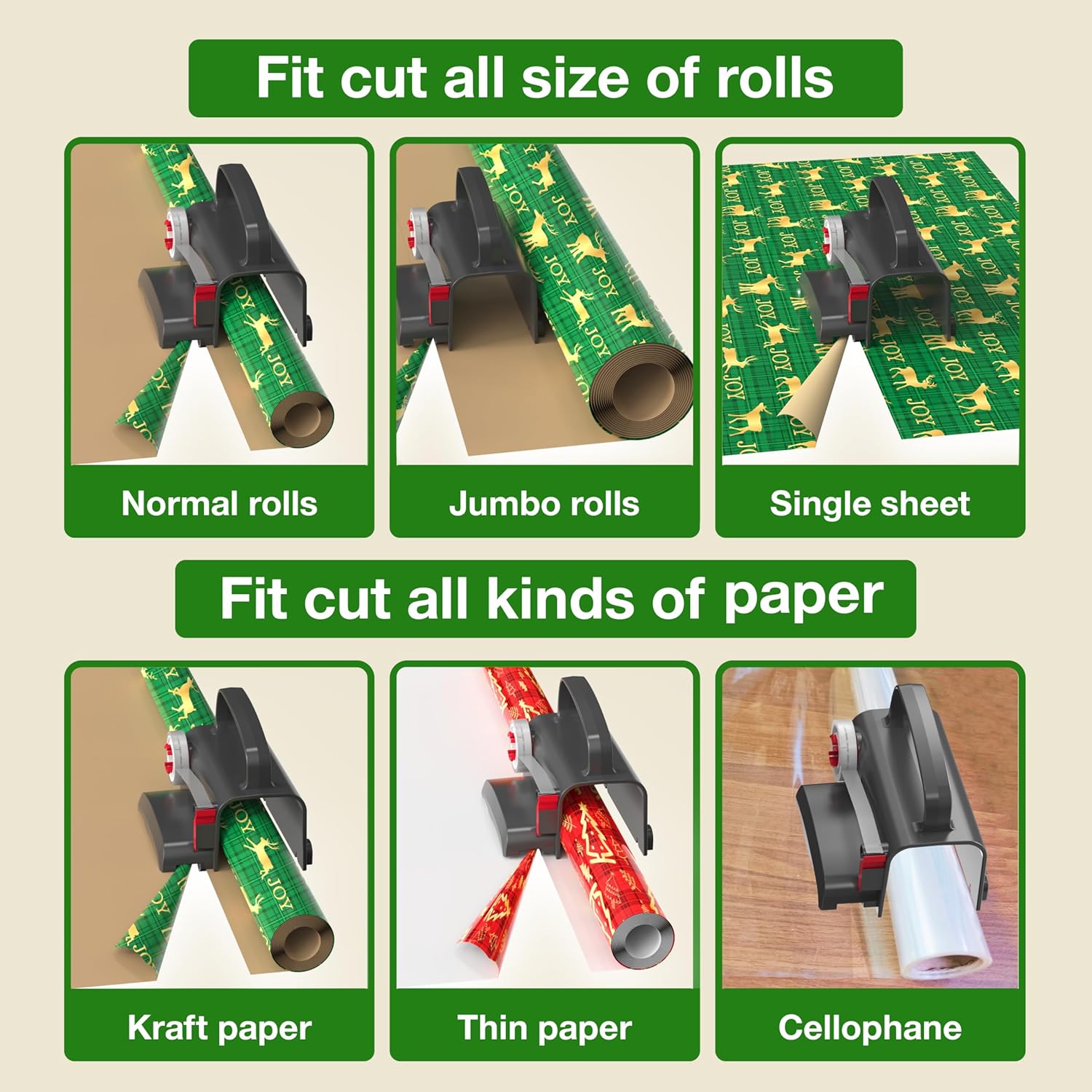 Fit cut all size of rolls

Normal rolls

Jumbo rolls

Single sheet

Fit cut all kinds of paper

Kraft paper

Thin paper

Cellophane